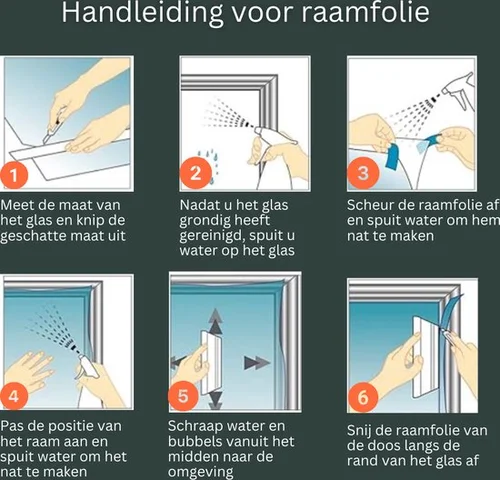 Handleiding voor raamfolie

1

Meet de maat van het glas en knip de geschatte maat uit

2

Nadat u het glas grondig heeft gereinigd, spuit u water op het glas

3

Scheur de raamfolie af en spuit water om hem nat te maken

4

Pas de positie van het raam aan en spuit water om het nat te maken

5

Schraap water en bubbels vanuit het midden naar de omgeving

6

Snij de raamfolie van de doos langs de rand van het glas af