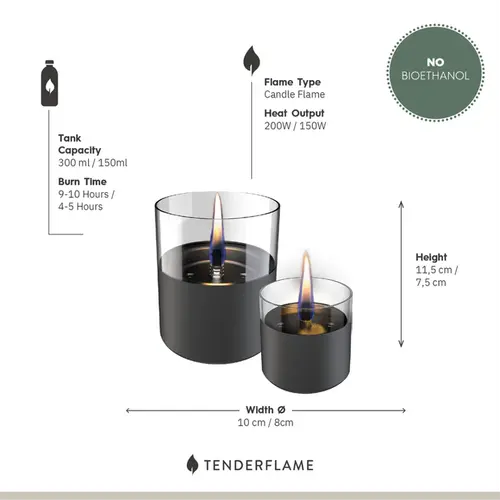 Tank Capacity
300 ml / 150ml

Burn Time
9-10 Hours / 4-5 Hours

Flame Type
Candle Flame

Heat Output
200W / 150W

NO
BIOETHANOL

Height
11,5 cm / 7,5 cm

Width Ø
10 cm / 8cm

TENDERFLAME